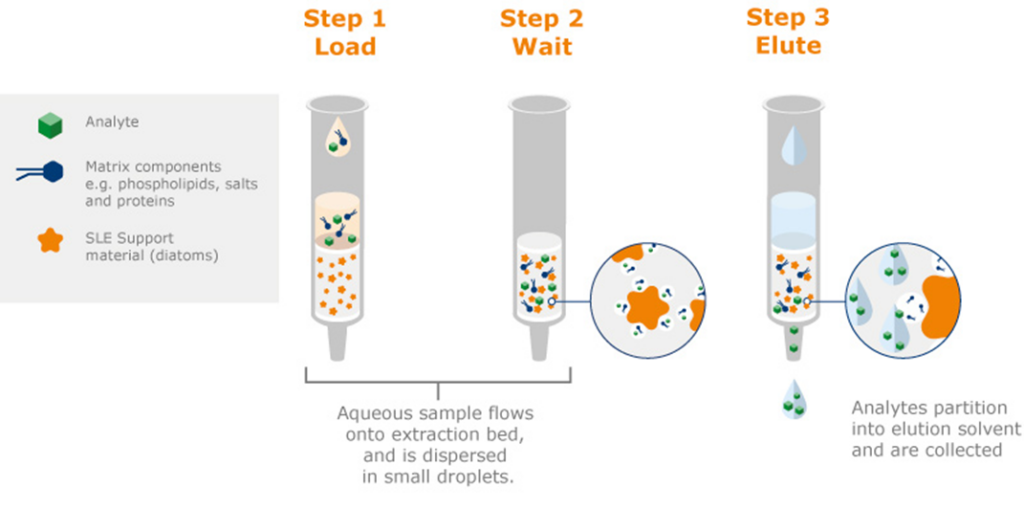 Analyte

Matrix components e.g. phospholipids, salts and proteins

SLE Support material (diatoms)

Step 1
Load

Step 2
Wait

Step 3
Elute

Aqueous sample flows onto extraction bed, and is dispersed in small droplets.

Analytes partition into elution solvent and are collected